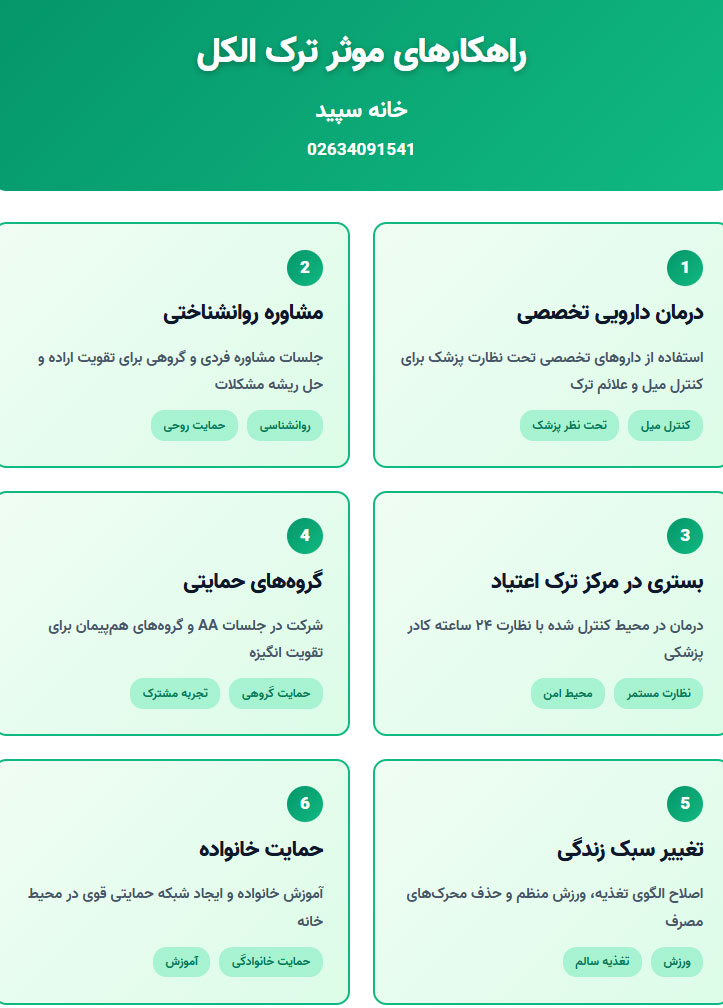 راهکارهای موثر ترک الکل

خانه سپید

02634091541

1

درمان دارویی تخصصی

استفاده از داروهای تخصصی تحت نظارت پزشک برای کنترل میل و علائم ترک

کنترل میل

تحت نظر پزشک

2

مشاوره روانشناختی

جلسات مشاوره فردی و گروهی برای تقویت اراده و حل ریشه مشکلات

روانشناسی

حمایت روحی

3

بستری در مرکز ترک اعتیاد

درمان در محیط کنترل شده با نظارت ۲۴ ساعته کادر پزشکی

نظارت مستمر

محیط امن

4

گروه‌های حمایتی

شرکت در جلسات AA و گروه‌های هم‌پیمان برای تقویت انگیزه

حمایت گروهی

تجربه مشترک

5

تغییر سبک زندگی

اصلاح الگوی تغذیه، ورزش منظم و حذف محرک‌های مصرف

ورزش

تغذیه سالم

6

حمایت خانواده

آموزش خانواده و ایجاد شبکه حمایتی قوی در محیط خانه

حمایت خانوادگی

آموزش